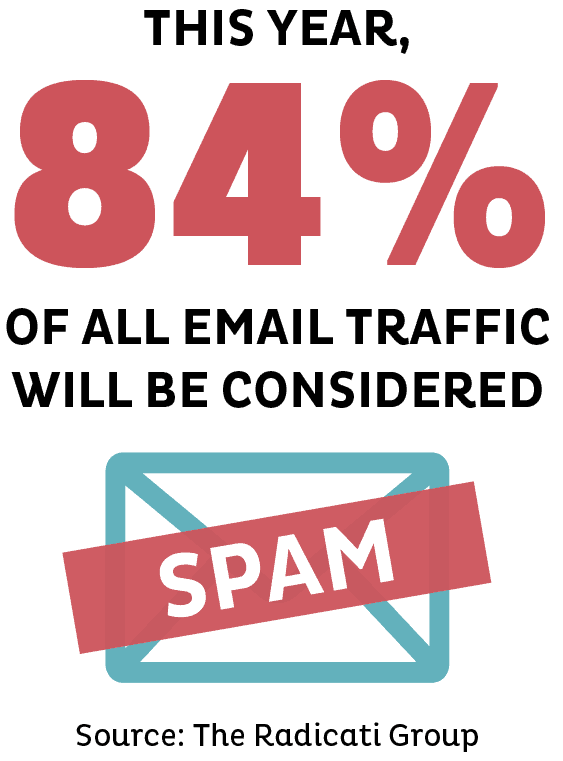 THIS YEAR,

84%

OF ALL EMAIL TRAFFIC WILL BE CONSIDERED

SPAM

Source: The Radicati Group